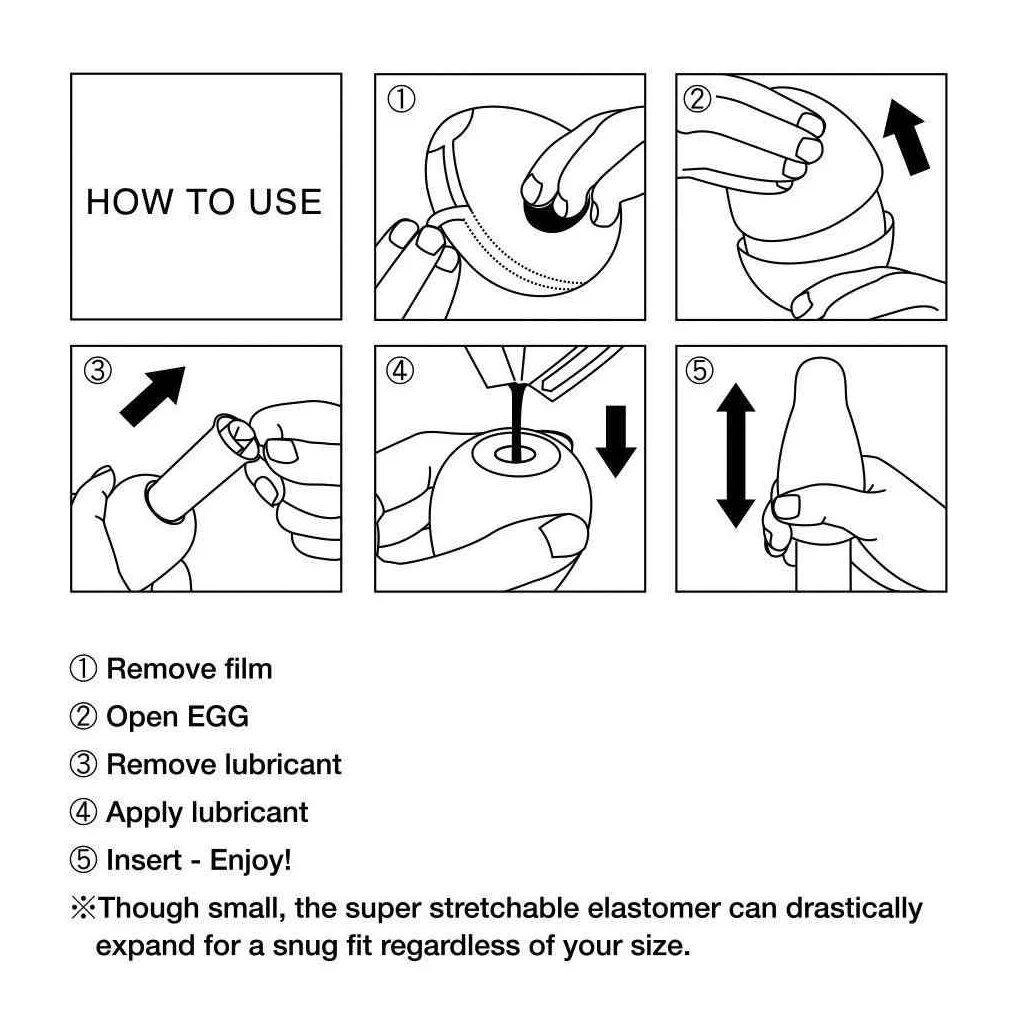 HOW TO USE

①

②

③

④

⑤

① Remove film

② Open EGG

③ Remove lubricant

④ Apply lubricant

⑤ Insert - Enjoy!

※Though small, the super stretchable elastomer can drastically expand for a snug fit regardless of your size.